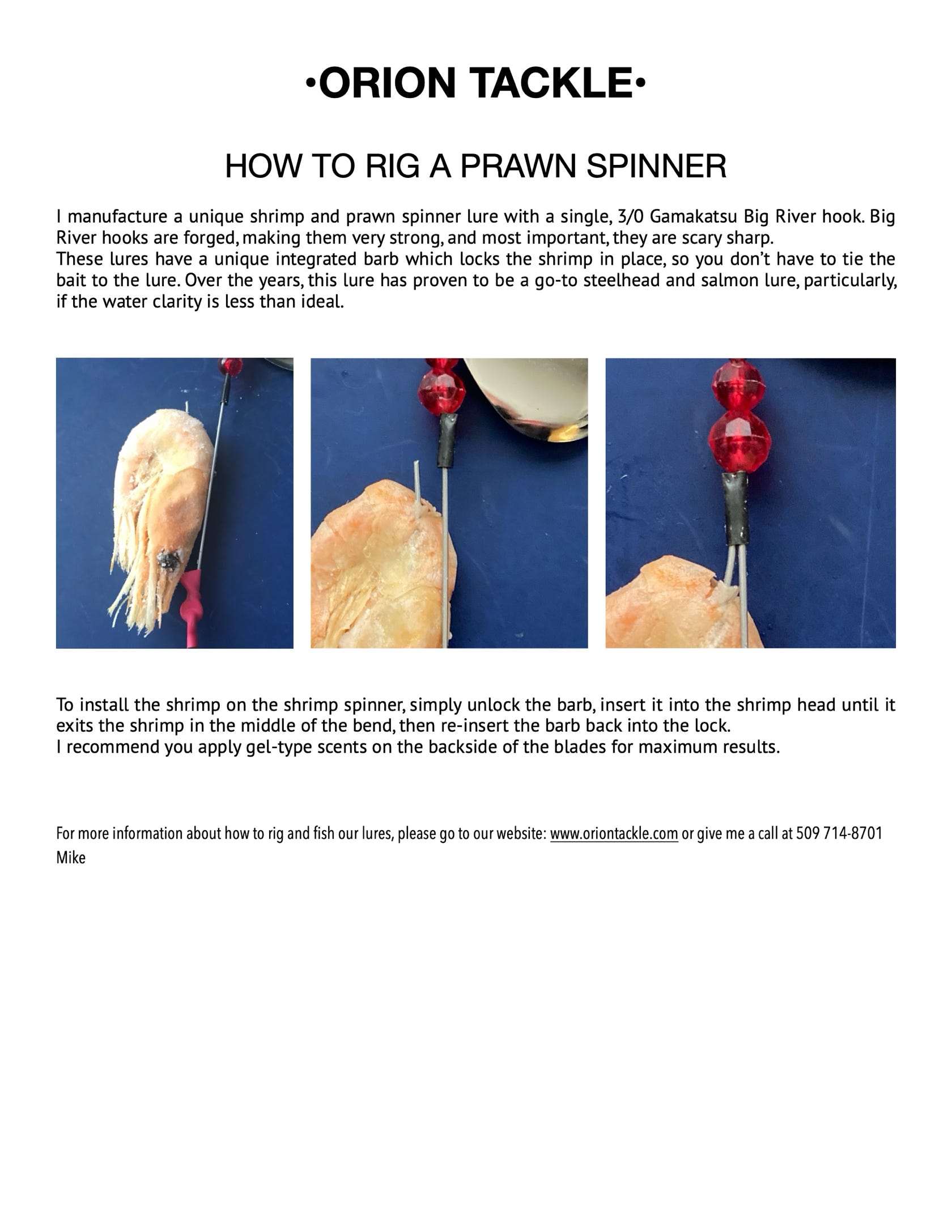 •ORION TACKLE•

HOW TO RIG A PRAWN SPINNER

I manufacture a unique shrimp and prawn spinner lure with a single, 3/0 Gamakatsu Big River hook. Big River hooks are forged, making them very strong, and most important, they are scary sharp.
These lures have a unique integrated barb which locks the shrimp in place, so you don't have to tie the bait to the lure. Over the years, this lure has proven to be a go-to steelhead and salmon lure, particularly, if the water clarity is less than ideal.

To install the shrimp on the shrimp spinner, simply unlock the barb, insert it into the shrimp head until it exits the shrimp in the middle of the bend, then re-insert the barb back into the lock.
I recommend you apply gel-type scents on the backside of the blades for maximum results.

For more information about how to rig and fish our lures, please go to our website: www.oriontackle.com or give me a call at 509 714-8701
Mike